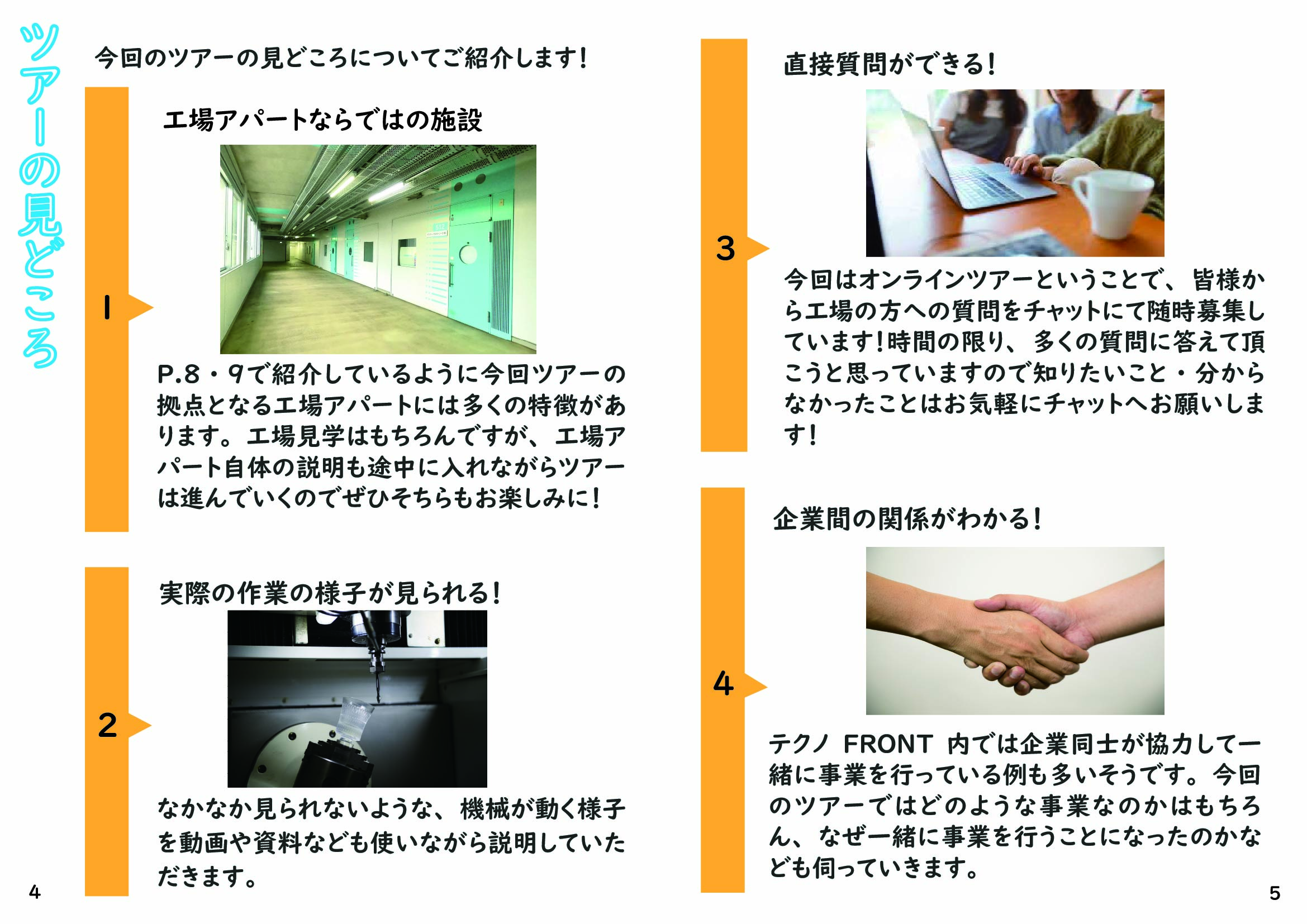 ツアーの見どころ

今回のツアーの見どころについてご紹介します!

1

工場アパートならではの施設

P.8・9で紹介しているように今回ツアーの拠点となる工場アパートには多くの特徴があります。工場見学はもちろんですが、工場アパート自体の説明も途中に入れながらツアーは進んでいくのでぜひそちらもお楽しみに!

2

実際の作業の様子が見られる!

なかなか見られないような、機械が動く様子を動画や資料なども使いながら説明していただきます。

4

3

直接質問ができる!

今回はオンラインツアーということで、皆様から工場の方への質問をチャットにて随時募集しています!時間の限り、多くの質問に答えて頂こうと思っていますので知りたいこと・分からなかったことはお気軽にチャットへお願いします!

4

企業間の関係がわかる!

テクノ FRONT 内では企業同士が協力して一緒に事業を行っている例も多いそうです。今回のツアーではどのような事業なのかはもちろん、なぜ一緒に事業を行うことになったのかなども伺っていきます。

5